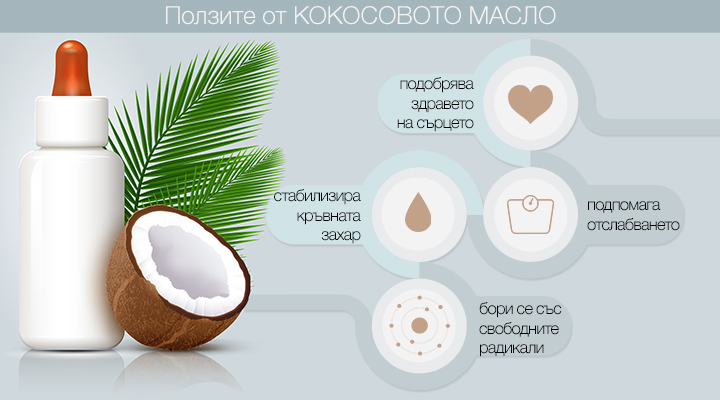 Ползите от КОКОСОВОТО МАСЛО

подобрява здравето на сърцето

стабилизира кръвната захар

подпомага отслабването

бори се със свободните радикали