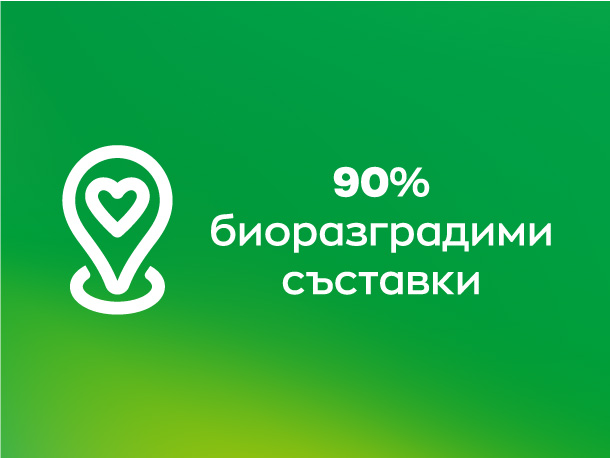 90%
биоразградими
съставки