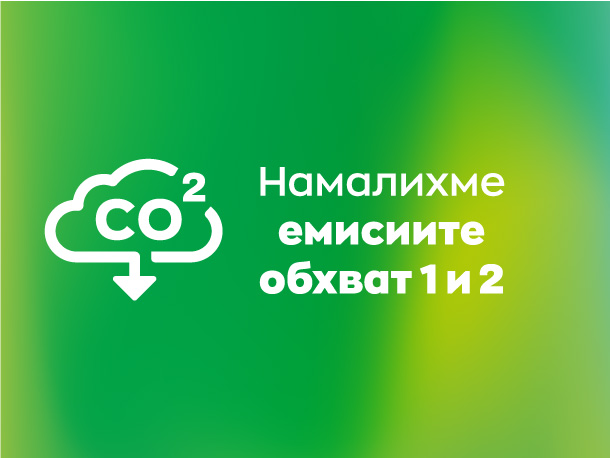 $CO^2$

Намалихме емисиите обхват 1 и 2