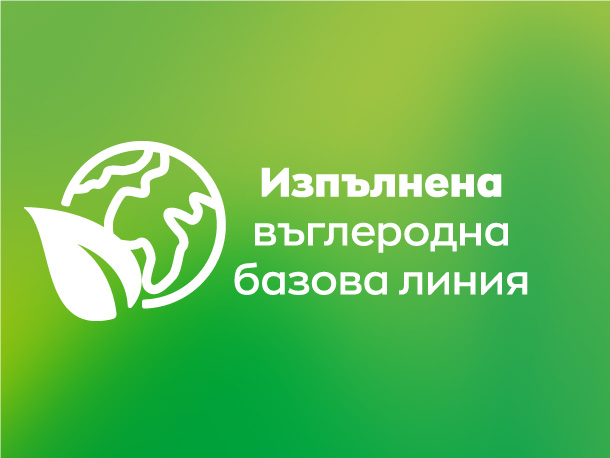 Изпълнена
въглеродна
базова линия