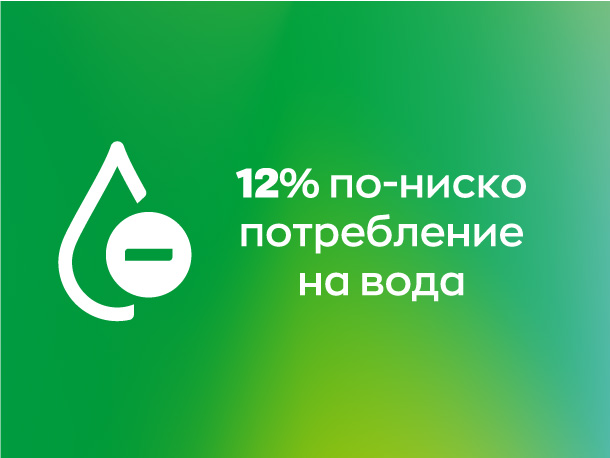 12% по-ниско потребление на вода