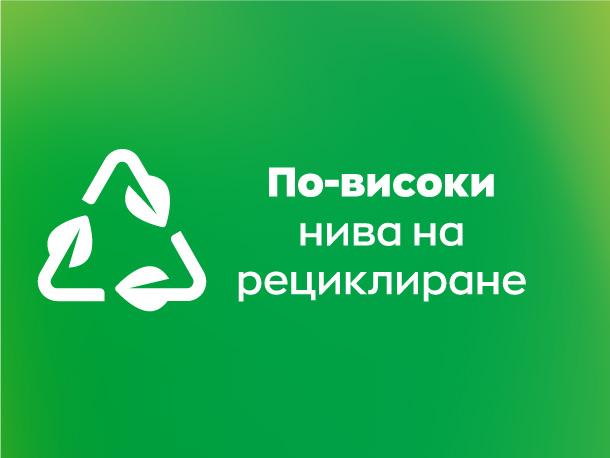 По-високи
нива на
рециклиране