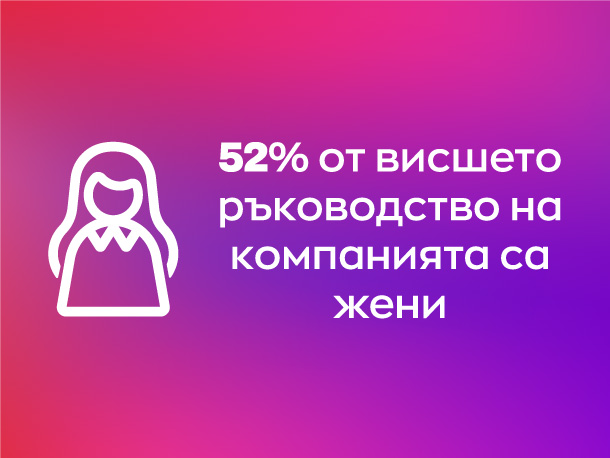 52% от висшето ръководство на компанията са жени