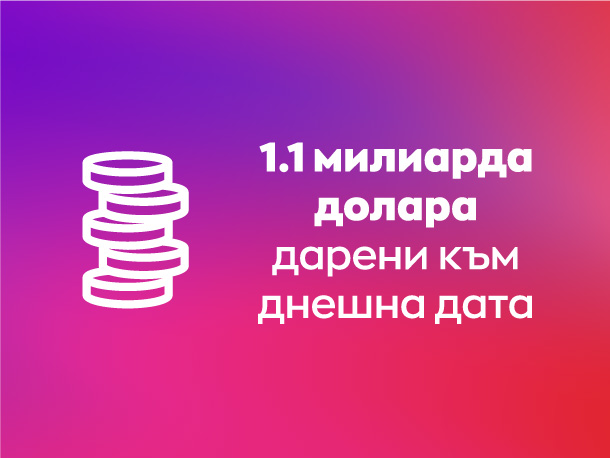 1.1 милиарда долара дарени към днешна дата