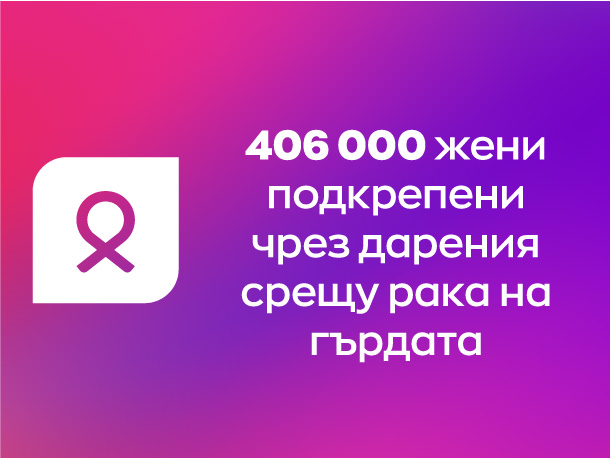 406 000 жени подкрепени чрез дарения срещу рака на гърдата