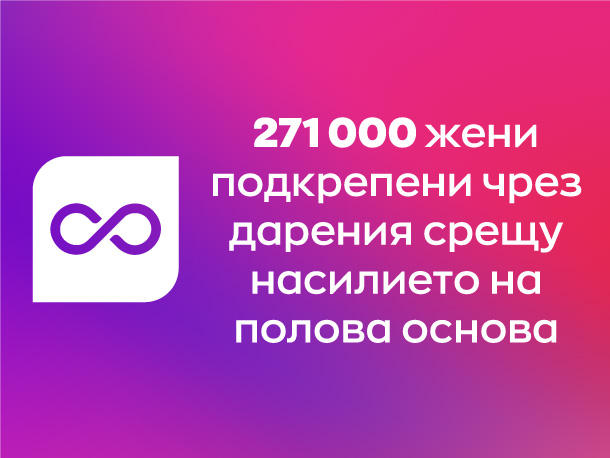 271 000 жени подкрепени чрез дарения срещу насилието на полова основа