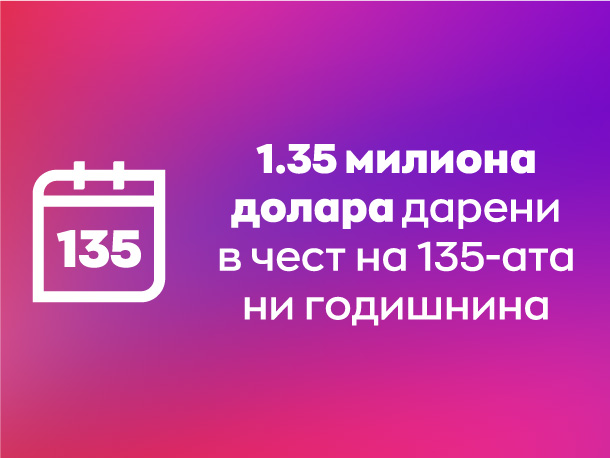 135

1.35 милиона долара дарени в чест на 135-ата ни годишнина