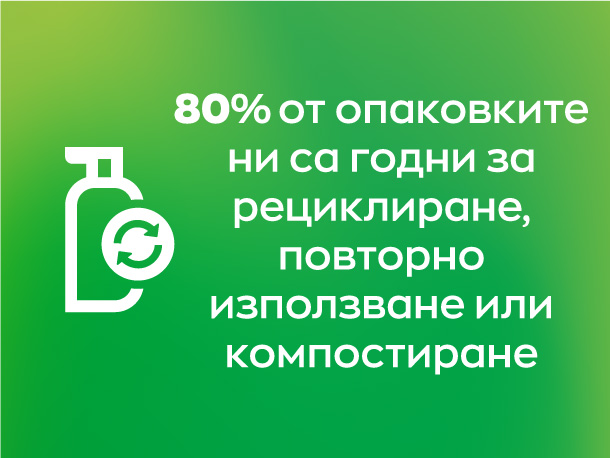 80% от опаковките ни са годни за рециклиране, повторно използване или компостиране