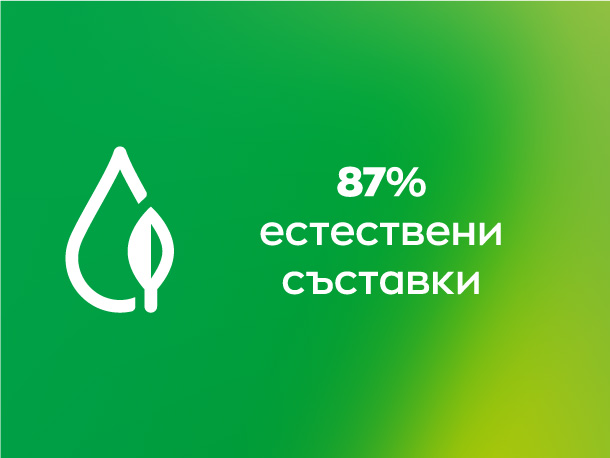 87%
естествени
съставки