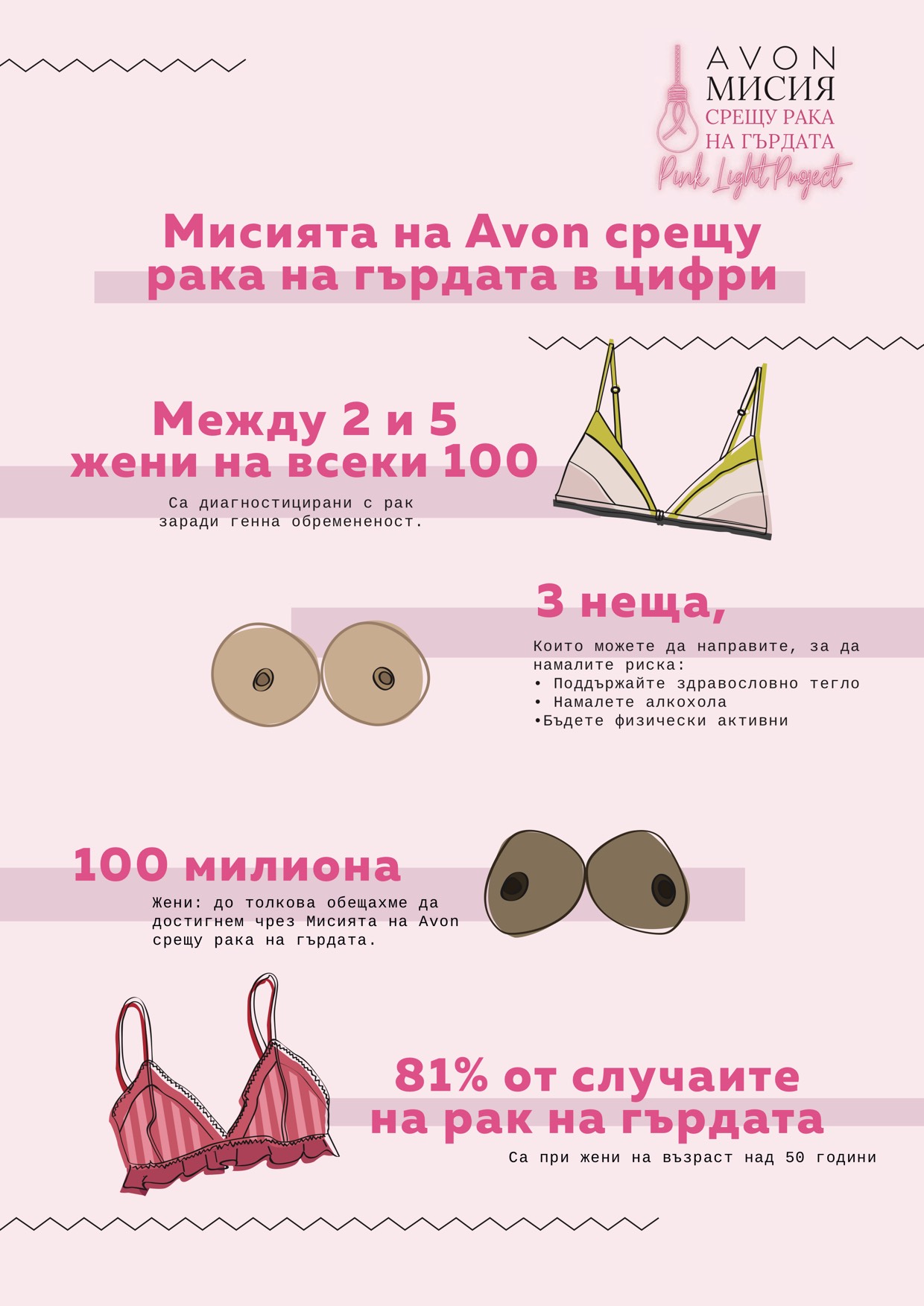 AVON
МИСИЯ
СРЕЩУ РАКА
НА ГЪРДАТА
Pink Light Project

Мисията на Avon срещу рака на гърдата в цифри

Между 2 и 5 жени на всеки 100

Са диагностицирани с рак заради генна обремененост.

3 неща,

Които можете да направите, за да намалите риска:
• Поддържайте здравословно тегло
• Намалете алкохола
•Бъдете физически активни

100 милиона

Жени: до толкова обещахме да достигнем чрез Мисията на Avon срещу рака на гърдата.

81% от случаите на рак на гърдата

Са при жени на възраст над 50 години